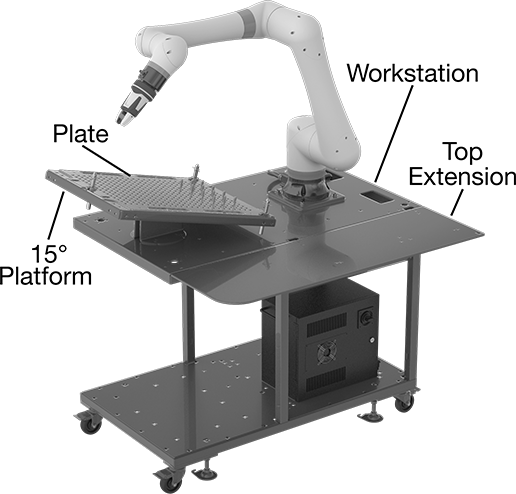 Workstation

Plate

Top Extension

15° Platform